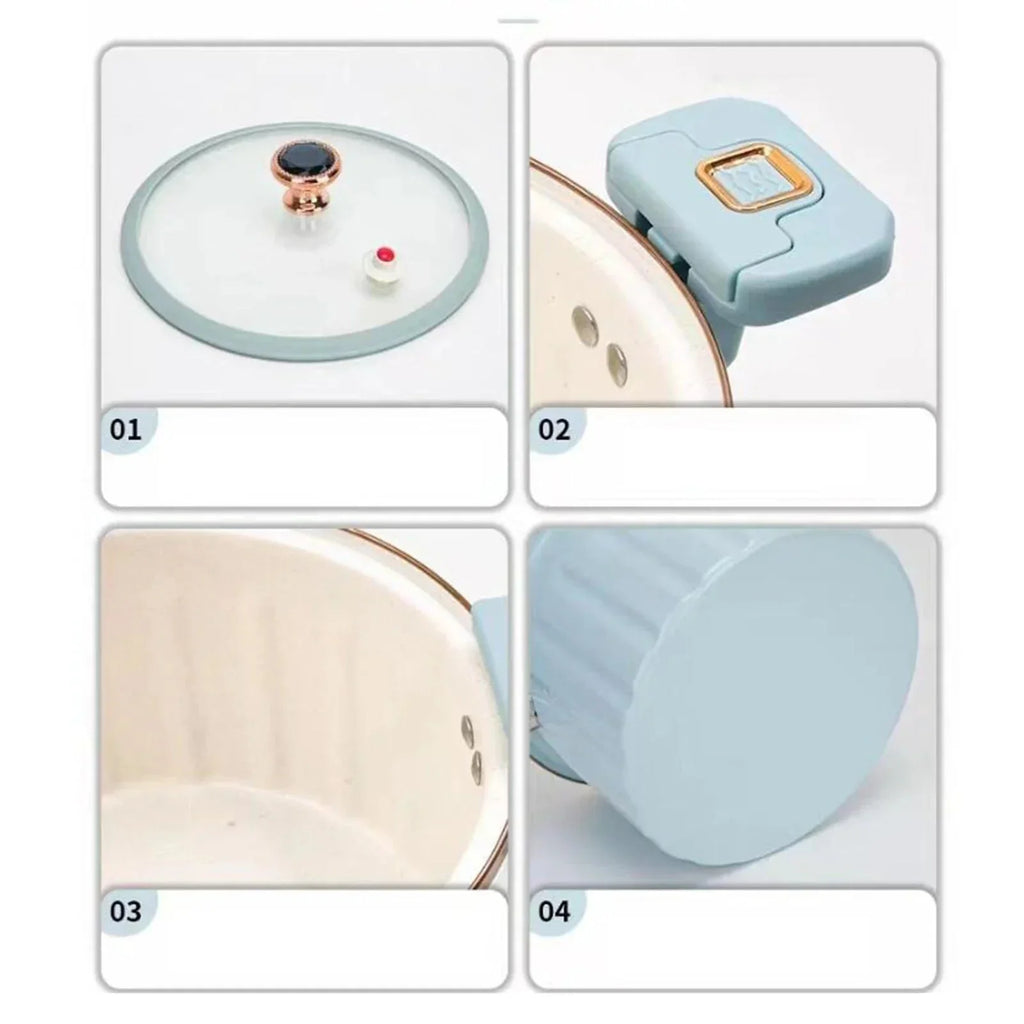 01

02

03

04